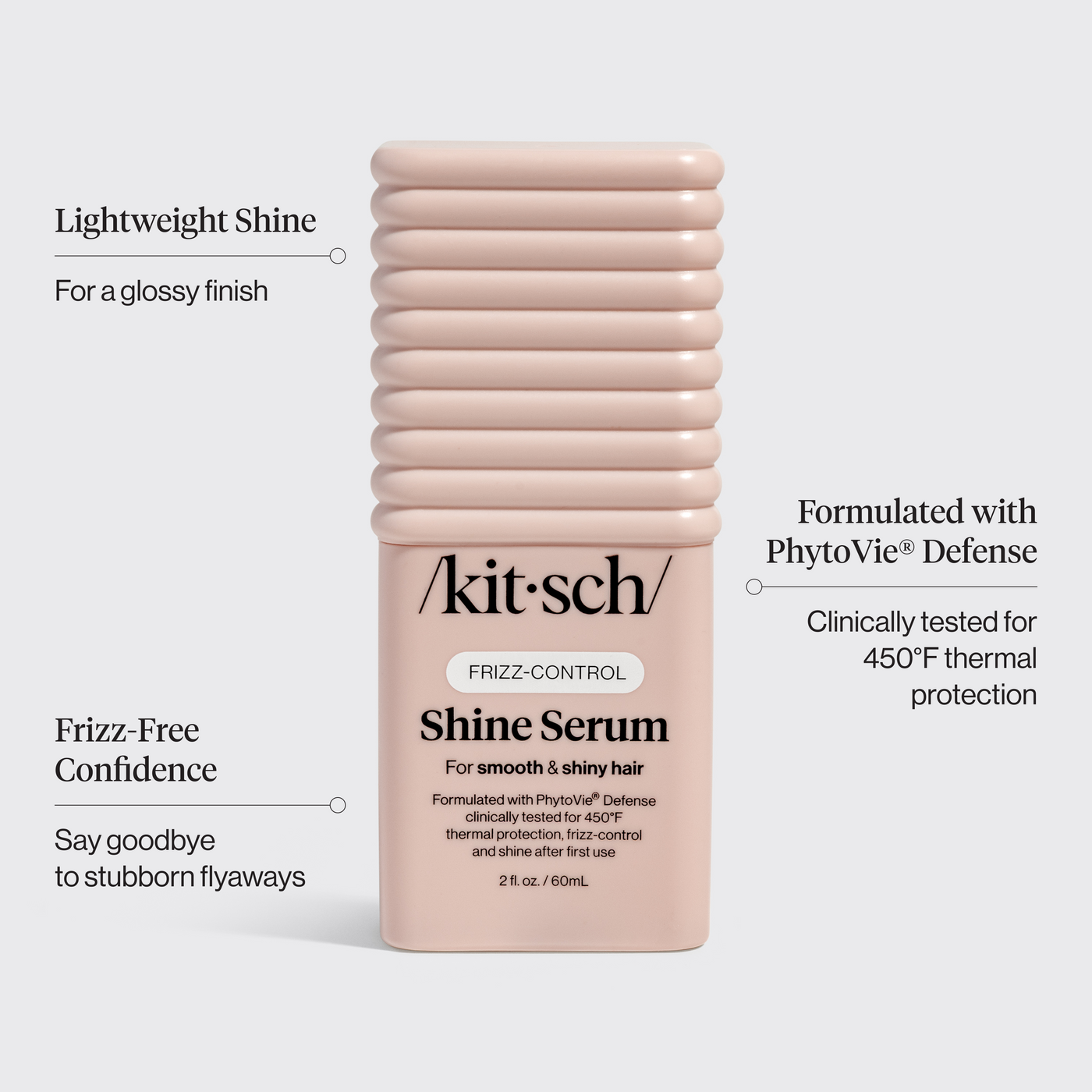 Lightweight Shine

For a glossy finish

Frizz-Free Confidence

Say goodbye to stubborn flyaways

/kit·sch/

FRIZZ-CONTROL

Shine Serum

For smooth & shiny hair

Formulated with PhytoVie® Defense clinically tested for 450°F thermal protection, frizz-control and shine after first use

2 fl. oz. / 60mL

Formulated with PhytoVie® Defense

Clinically tested for 450°F thermal protection